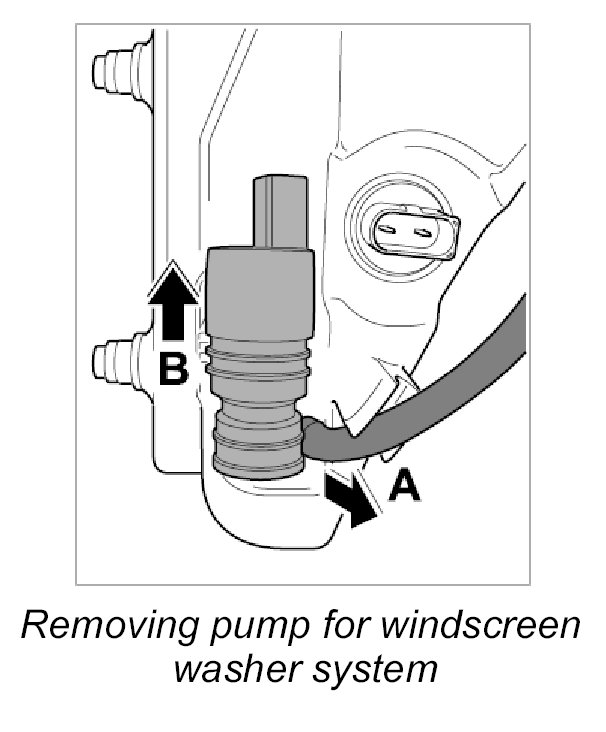 B

A

Removing pump for windscreen washer system