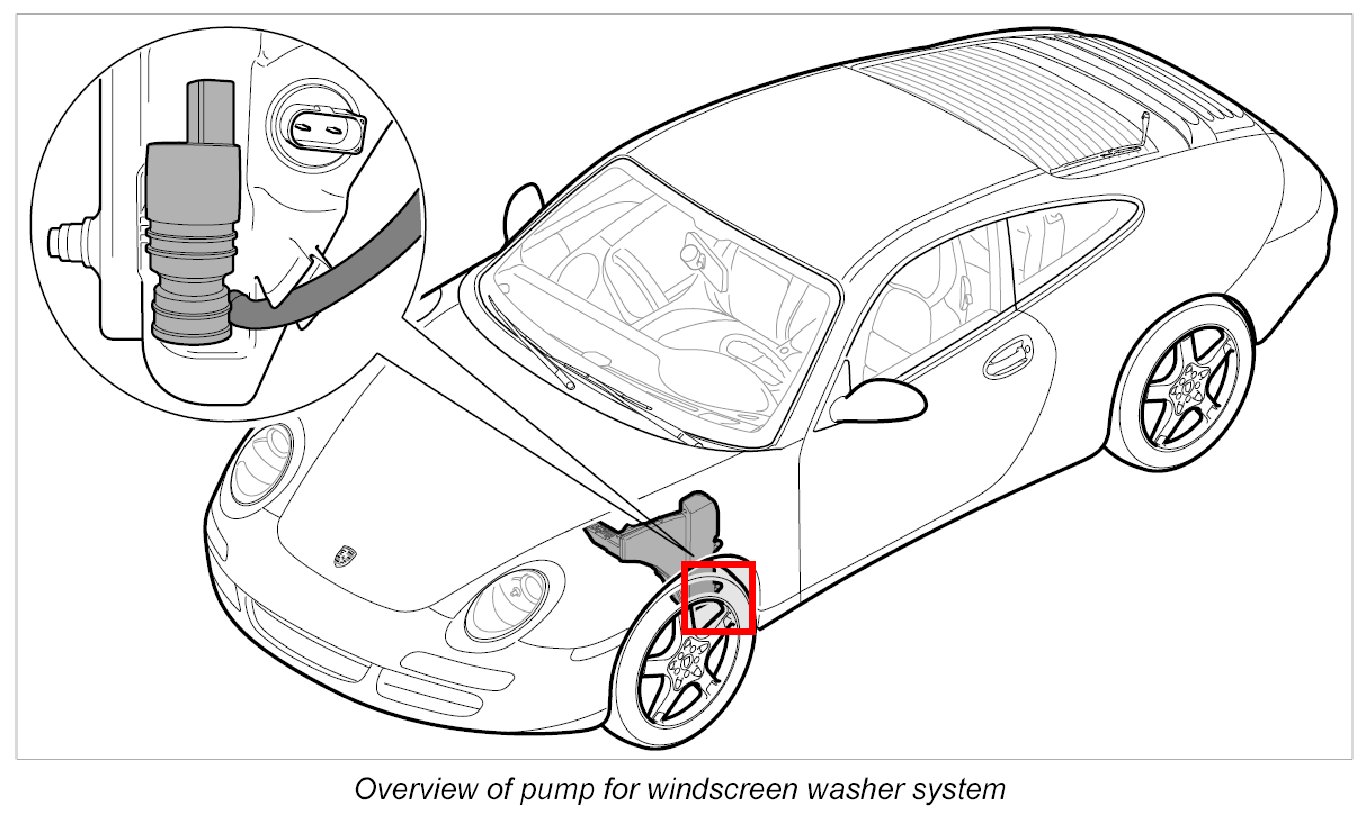 Overview of pump for windscreen washer system