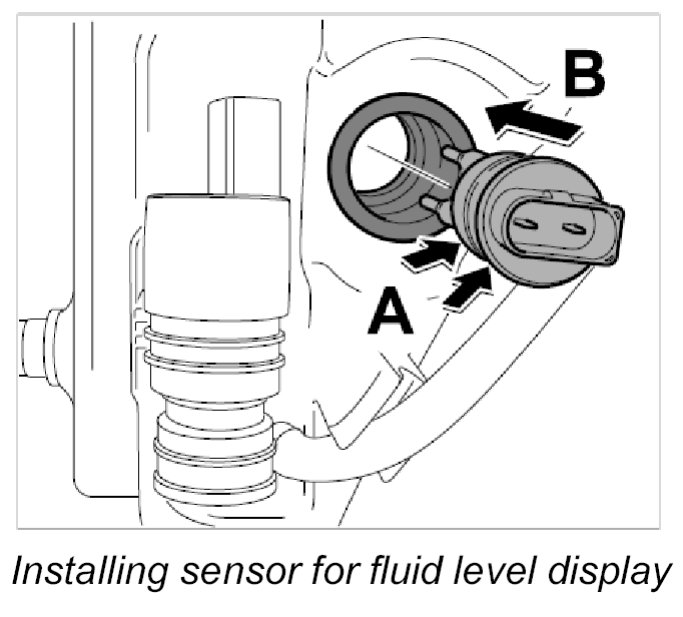 B
A
Installing sensor for fluid level display