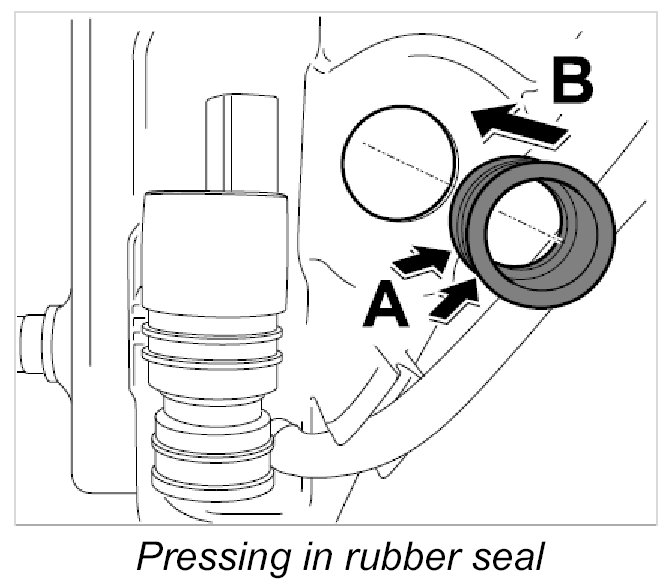 B

A

Pressing in rubber seal