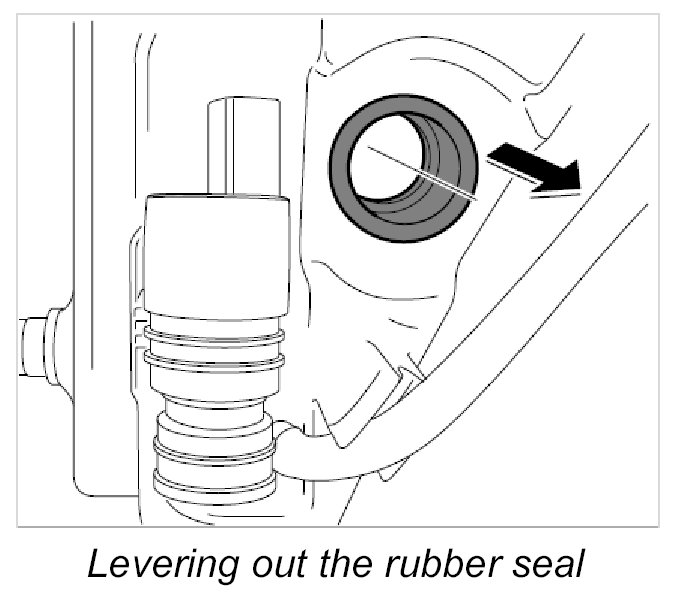 Levering out the rubber seal