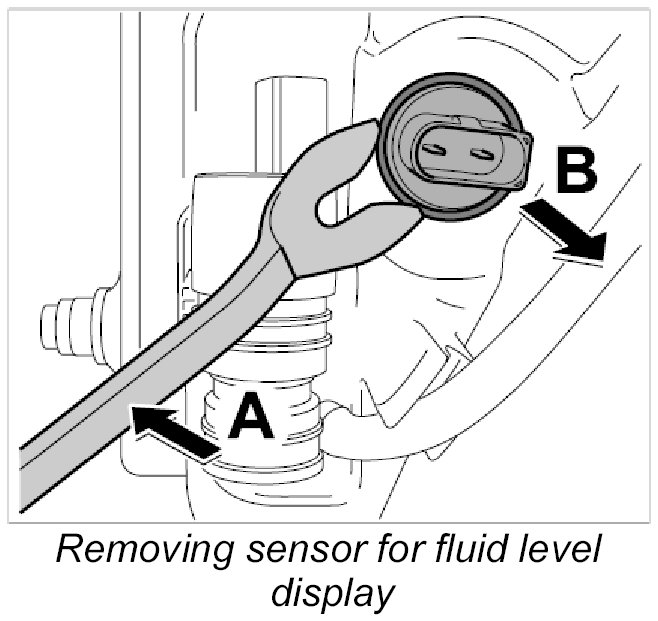 B

A

Removing sensor for fluid level display