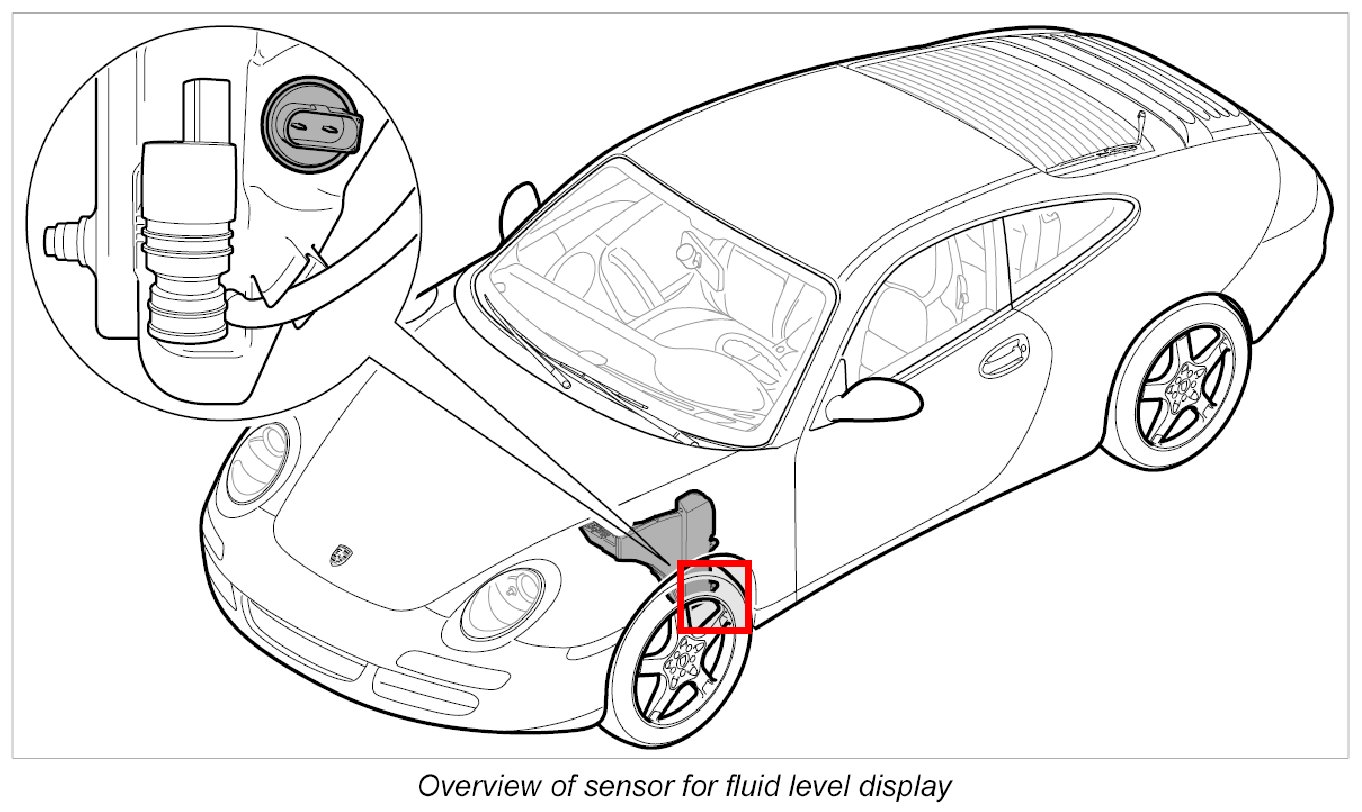 Overview of sensor for fluid level display