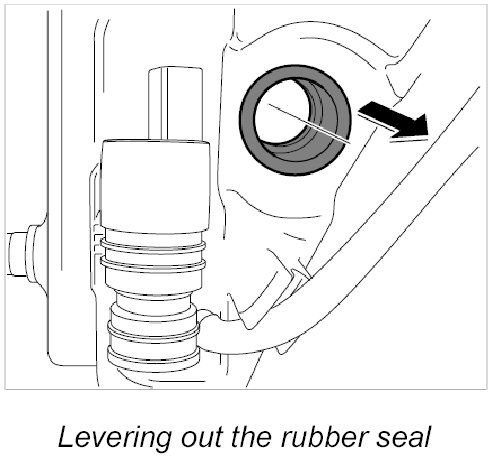 Levering out the rubber seal