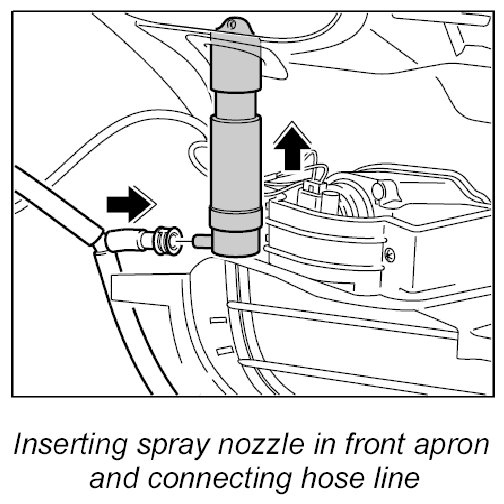 Inserting spray nozzle in front apron and connecting hose line