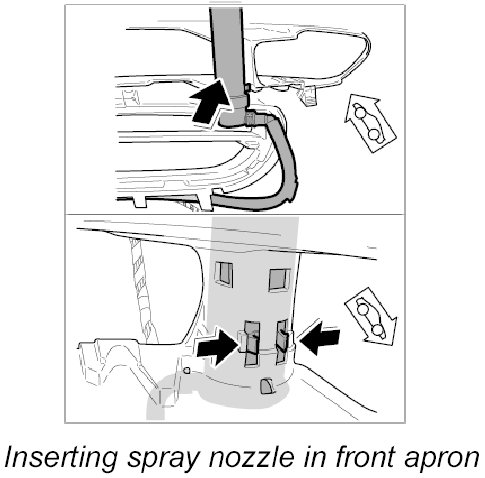 Inserting spray nozzle in front apron