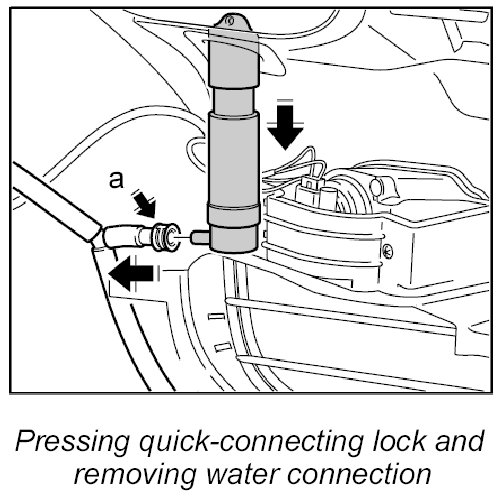 a

Pressing quick-connecting lock and removing water connection