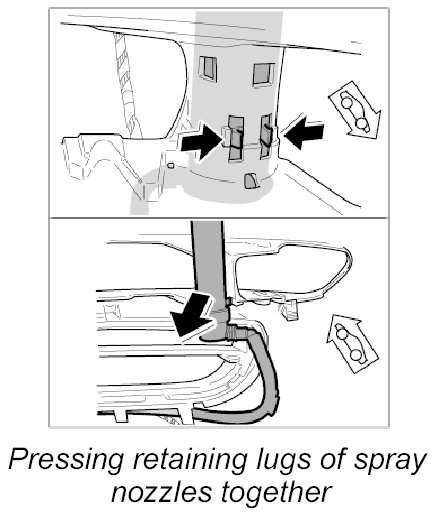 Pressing retaining lugs of spray nozzles together