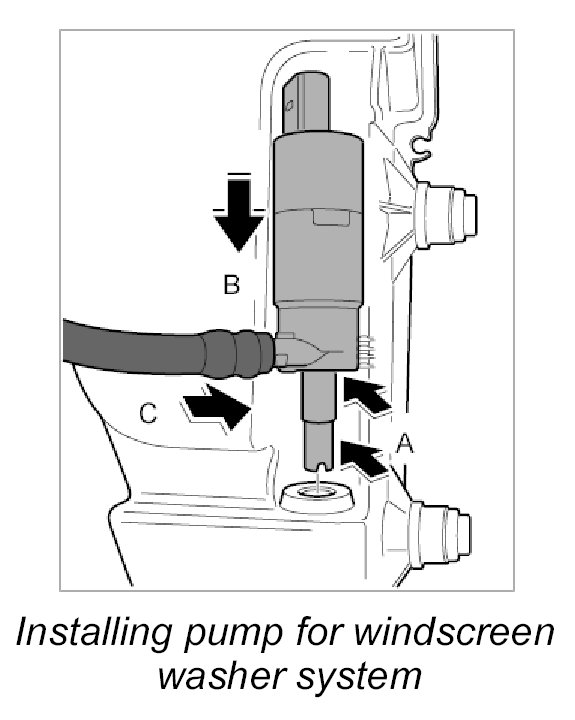 B

C

A

Installing pump for windscreen washer system