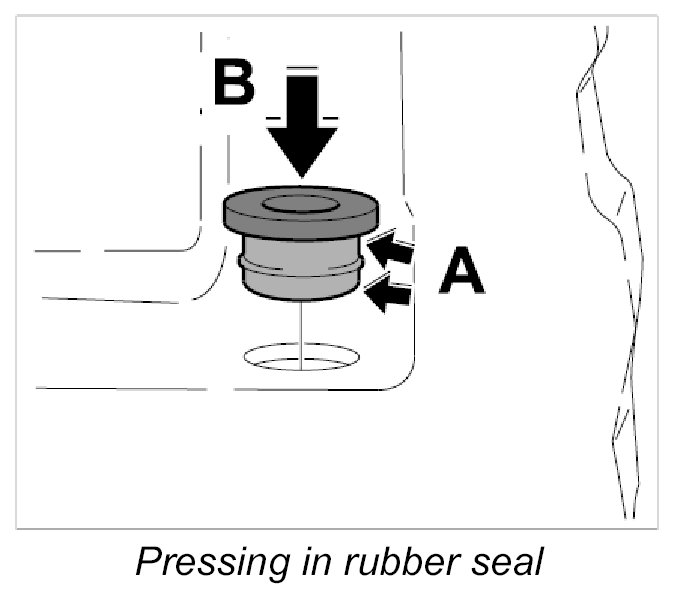 B

A

Pressing in rubber seal