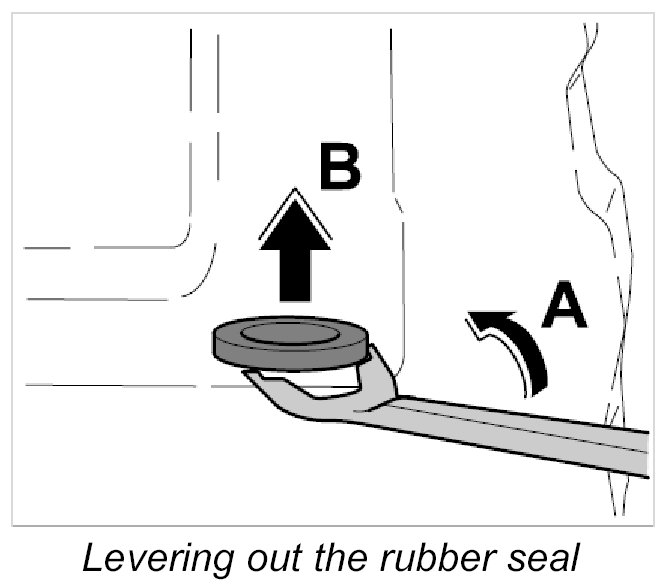 B

A

Levering out the rubber seal