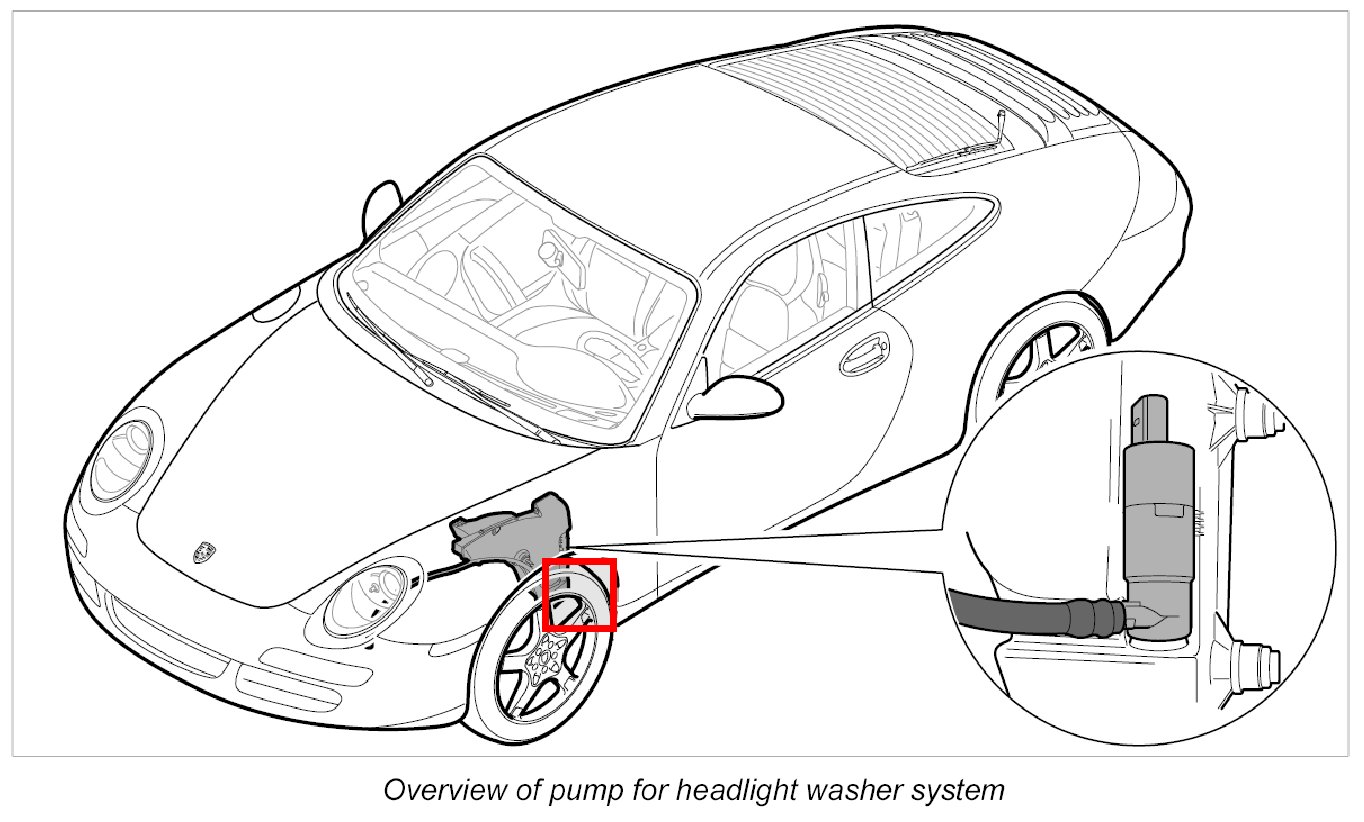 Overview of pump for headlight washer system