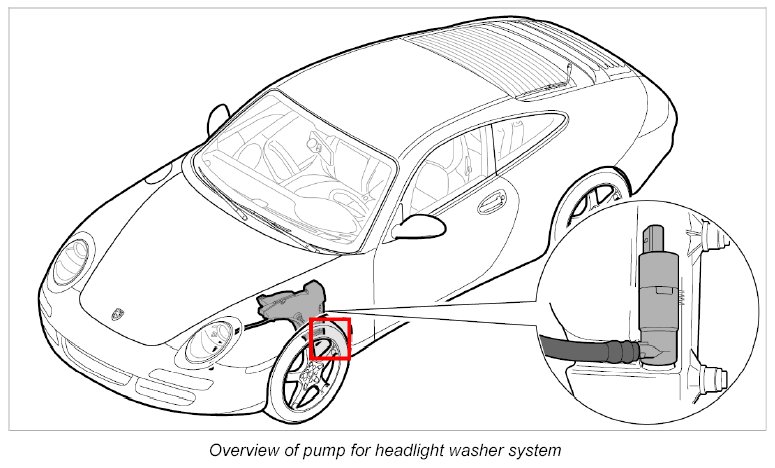 Overview of pump for headlight washer system