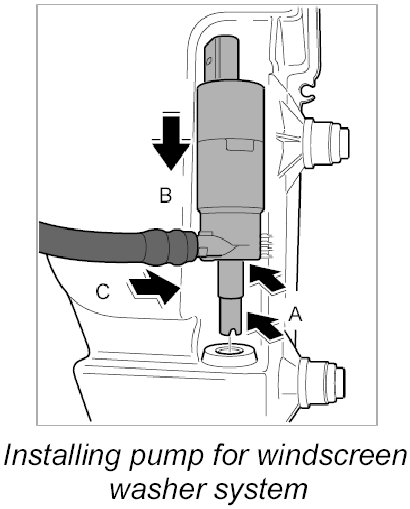 B

C

A

Installing pump for windscreen washer system