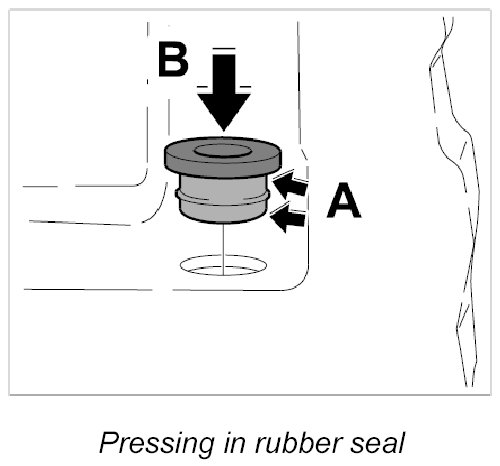 B
A
Pressing in rubber seal