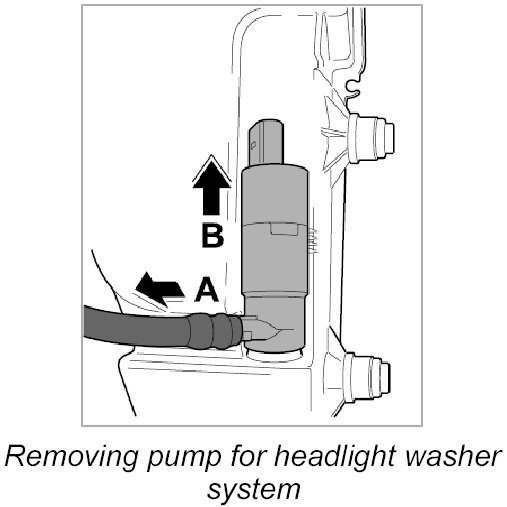 B

A

Removing pump for headlight washer system