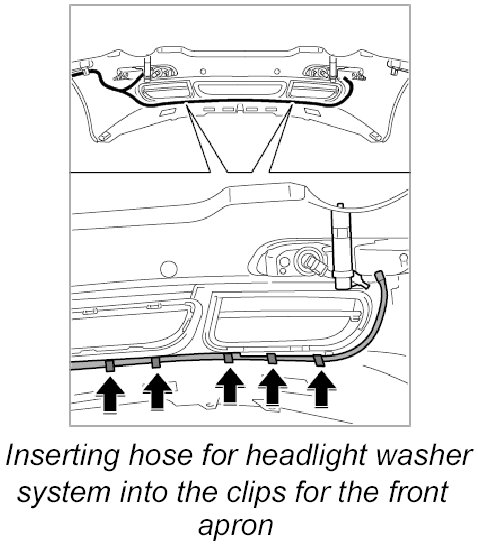 Inserting hose for headlight washer system into the clips for the front apron