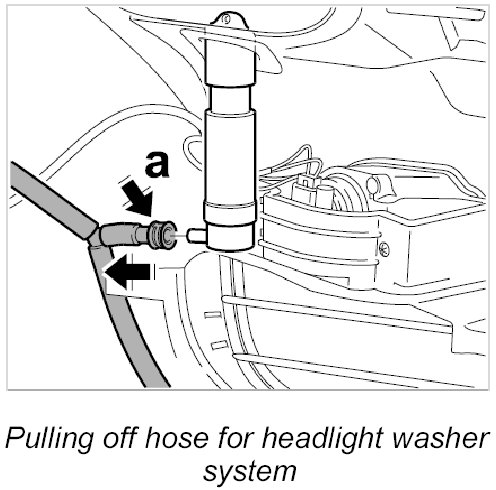 a

Pulling off hose for headlight washer system