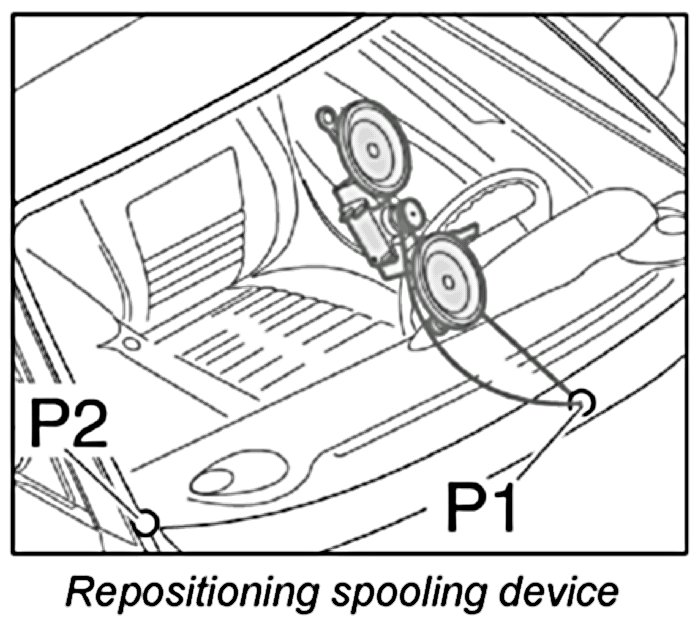 P2

P1

Repositioning spooling device