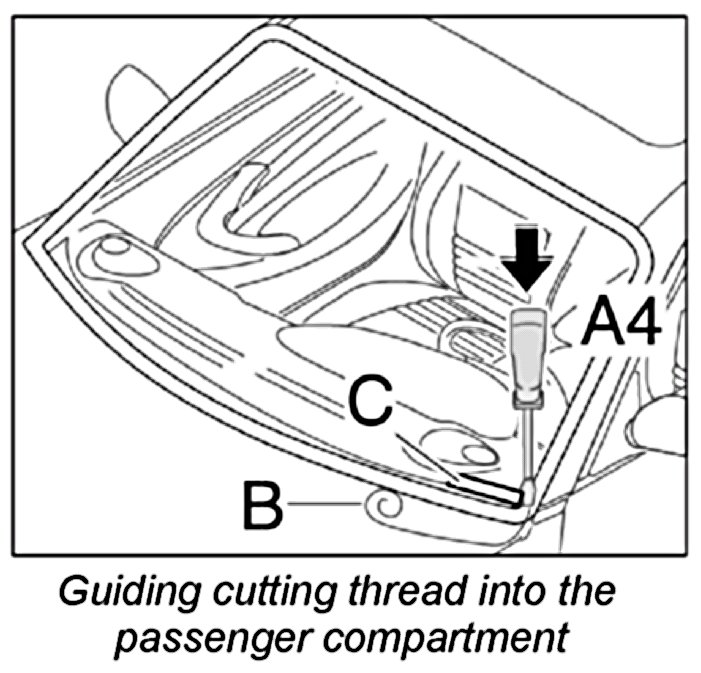 A4

C

B

Guiding cutting thread into the passenger compartment