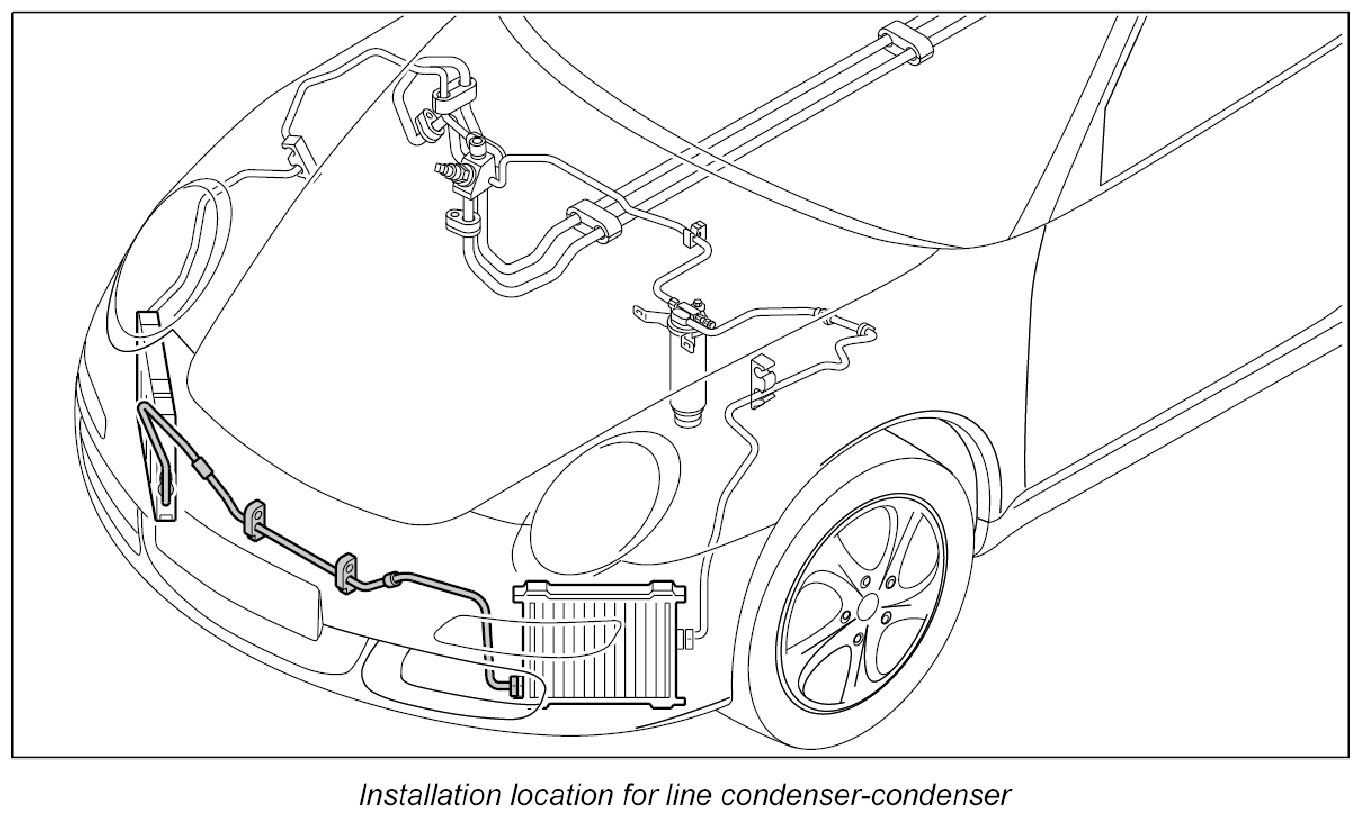 Installation location for line condenser-condenser