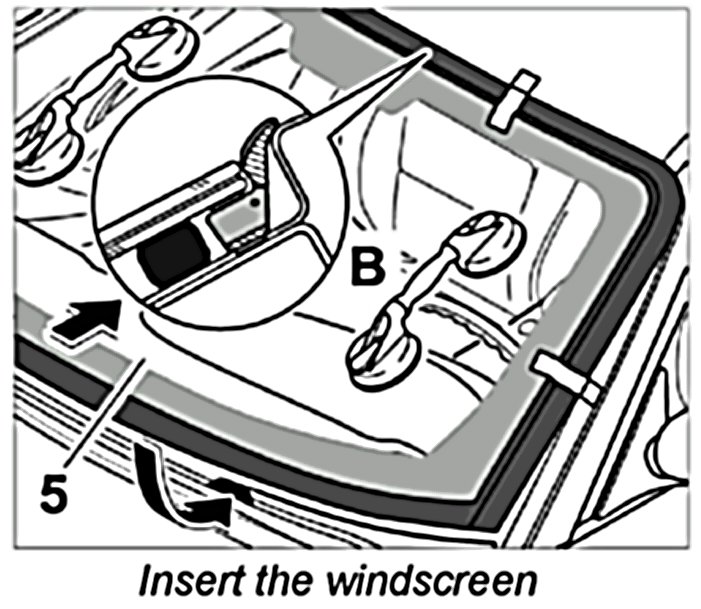 B

5

Insert the windscreen