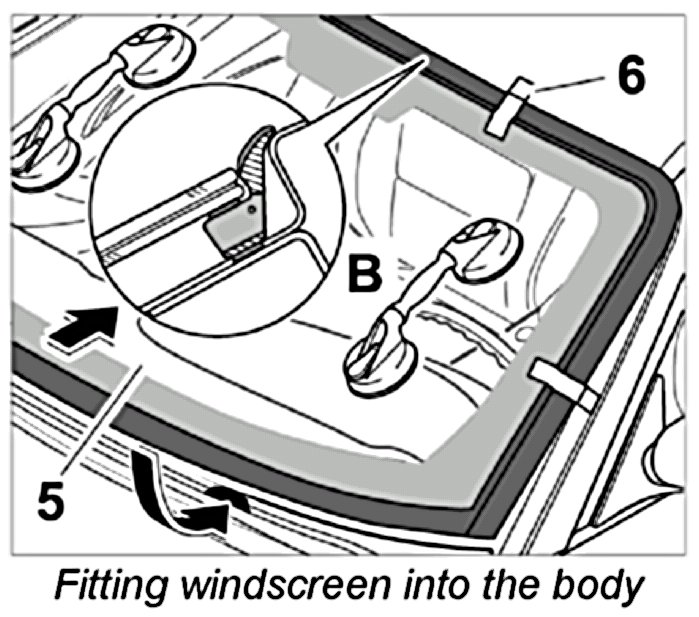 6

B

5

Fitting windscreen into the body