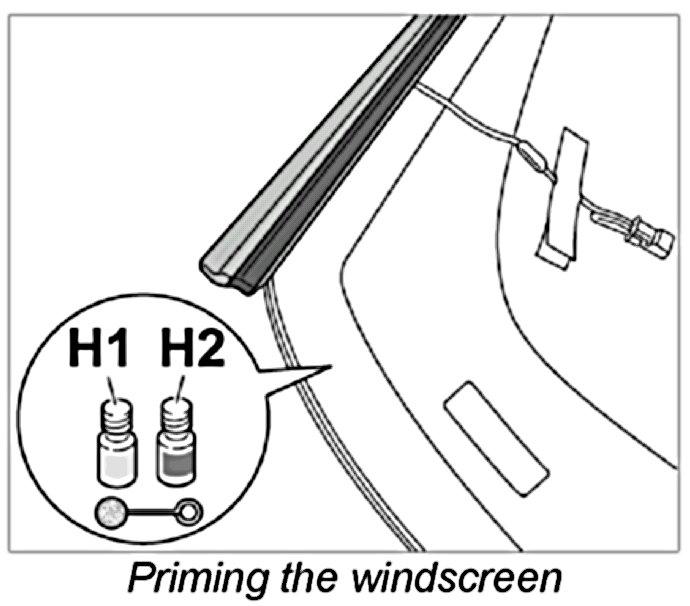 H1 H2

Priming the windscreen