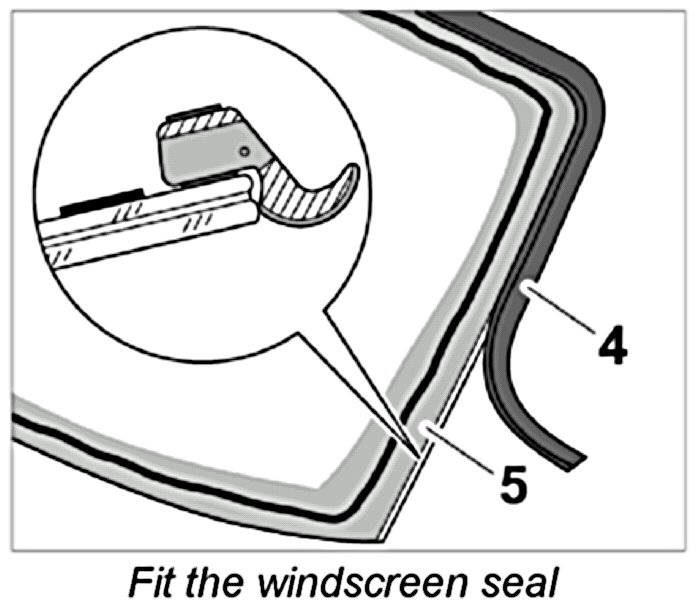 4

5

Fit the windscreen seal