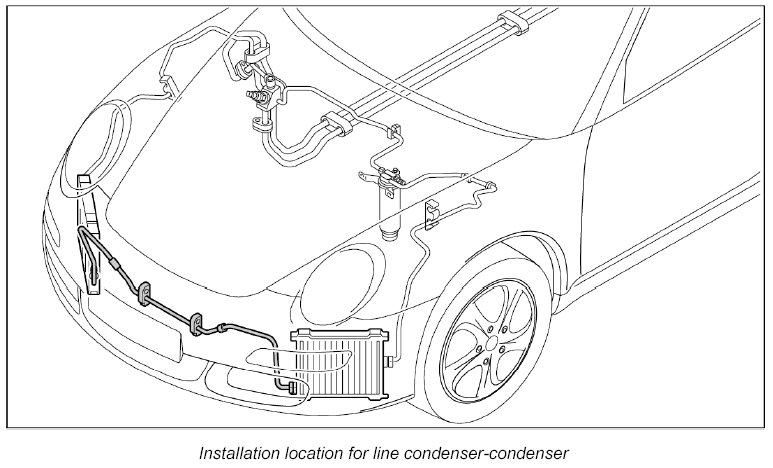 Installation location for line condenser-condenser