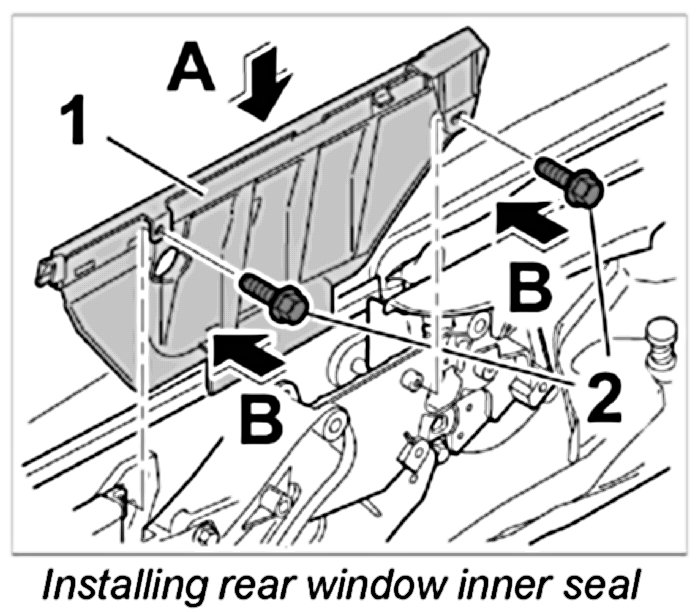 A
1
B
B
2
Installing rear window inner seal