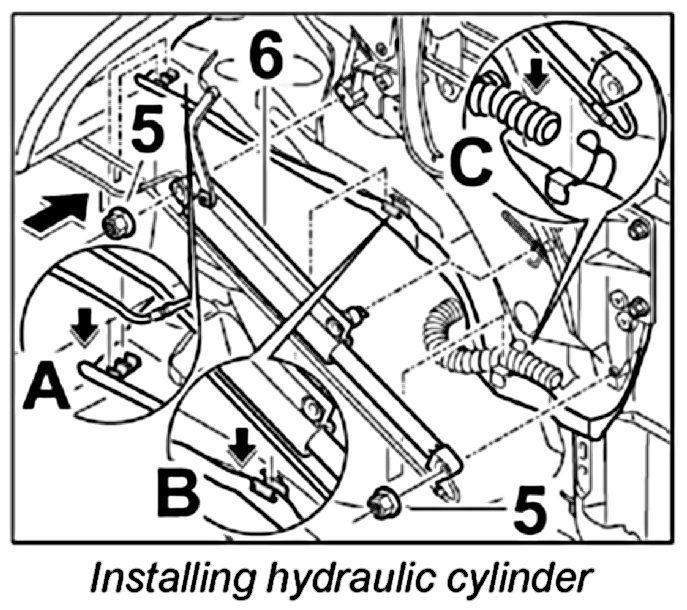 6
5
C
A
B
5
Installing hydraulic cylinder