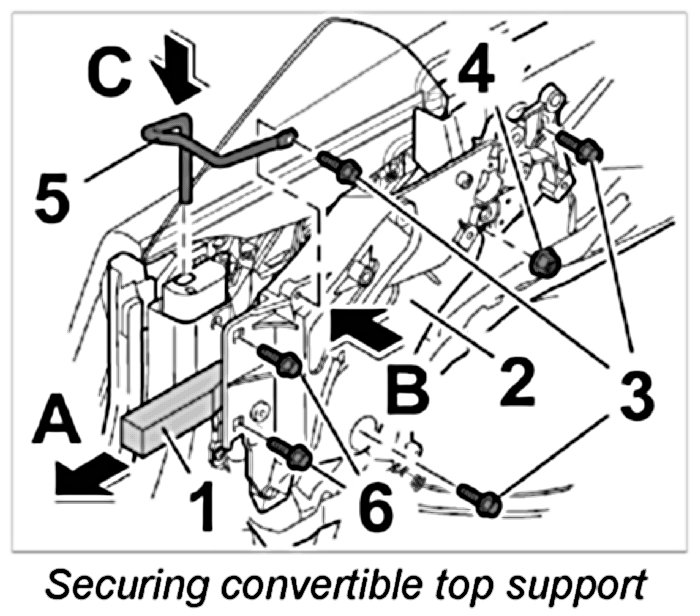 C
4
5
B
2
3
A
1
6

Securing convertible top support