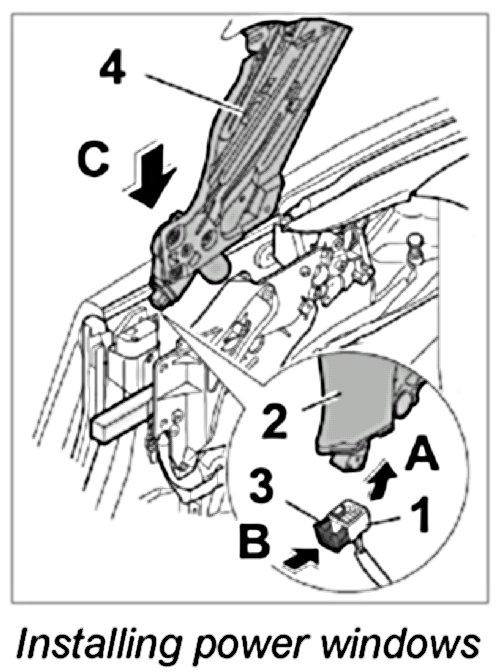 4
C
2
A
3
1
B
Installing power windows