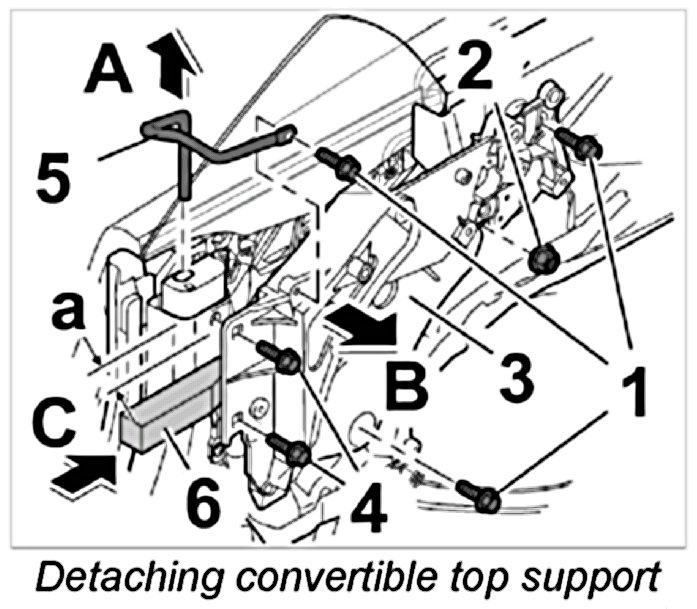 A
2
5
a
B
3
1
C
6
4
Detaching convertible top support