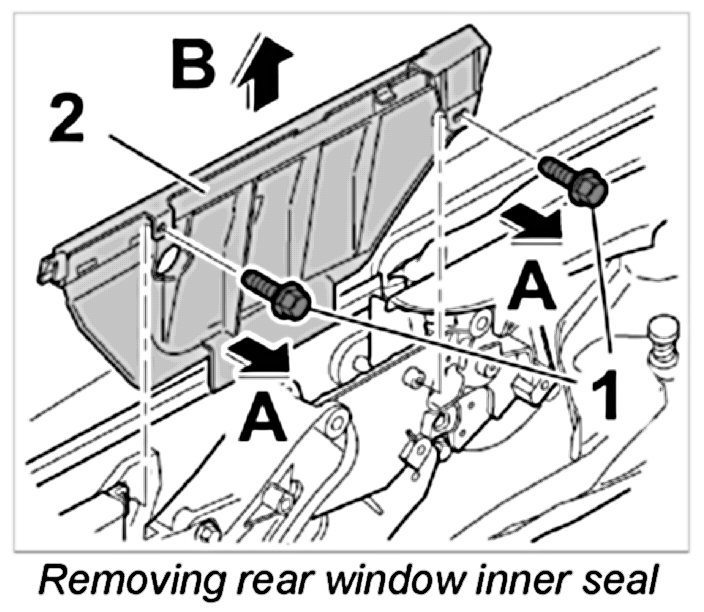 B

2

A

A

1

Removing rear window inner seal