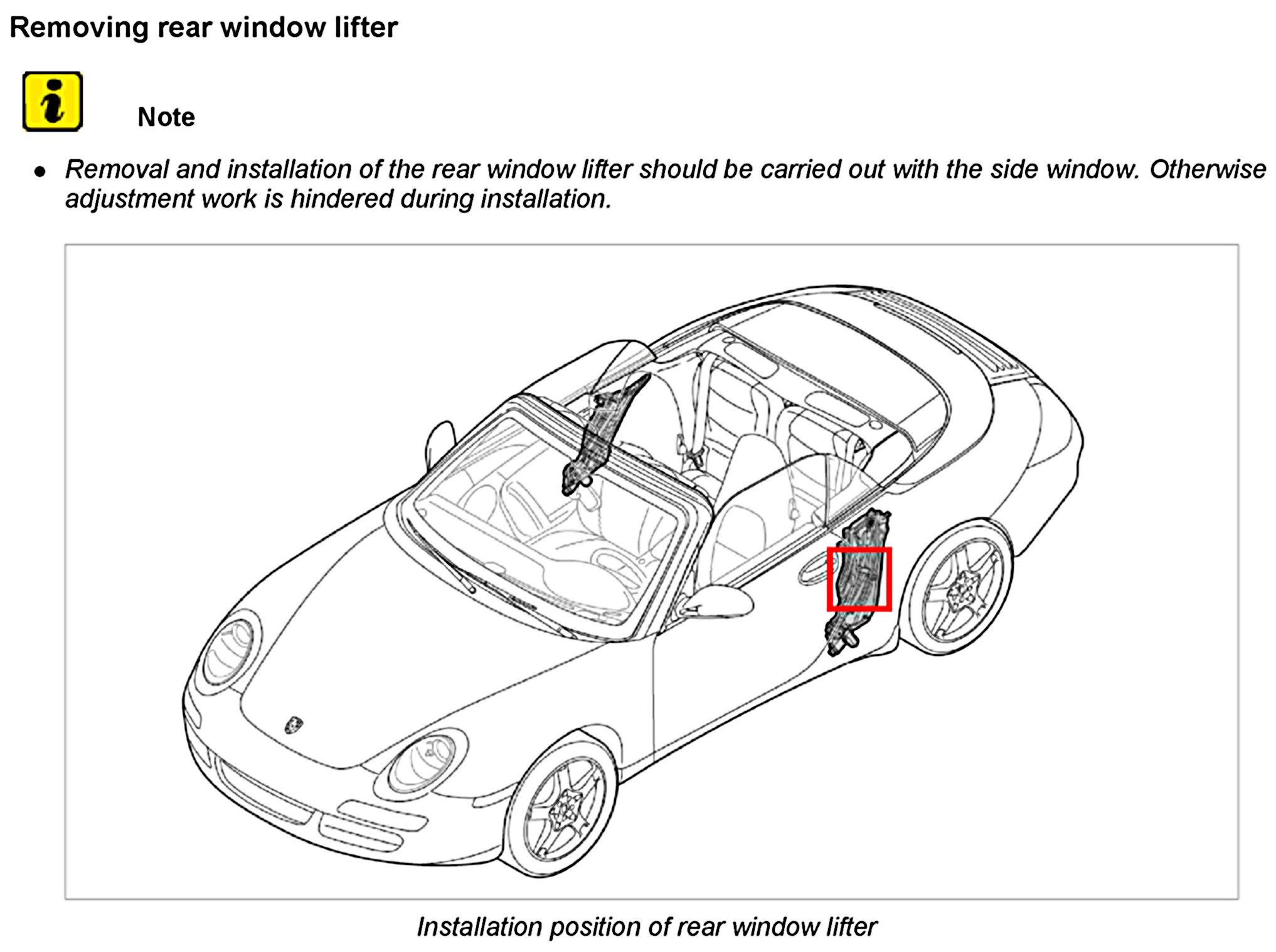 Removing rear window lifter

Note

• Removal and installation of the rear window lifter should be carried out with the side window. Otherwise adjustment work is hindered during installation.

Installation position of rear window lifter