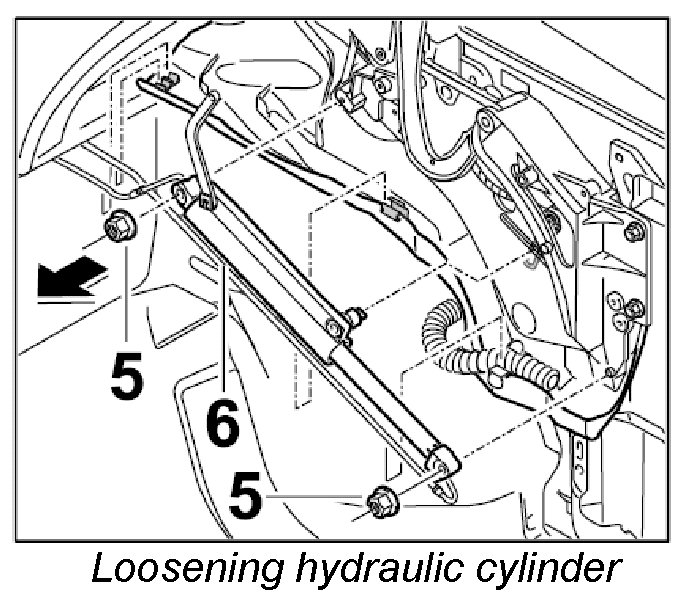 5

6

5

Loosening hydraulic cylinder