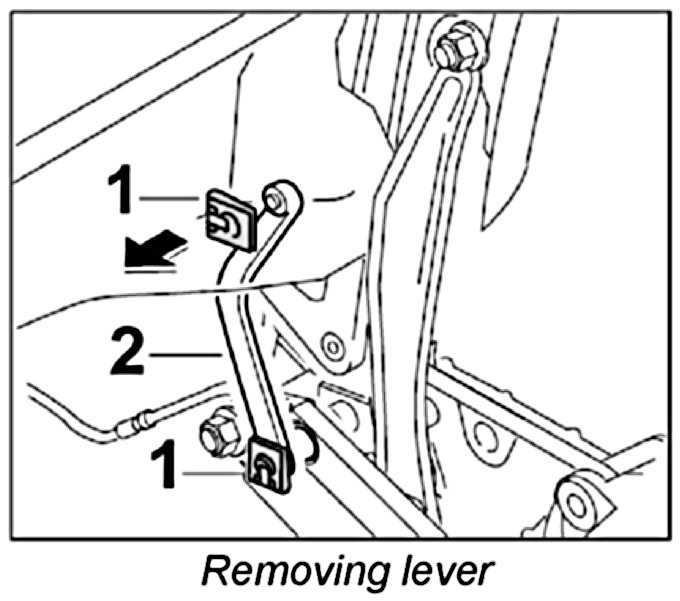 1
2
1

Removing lever