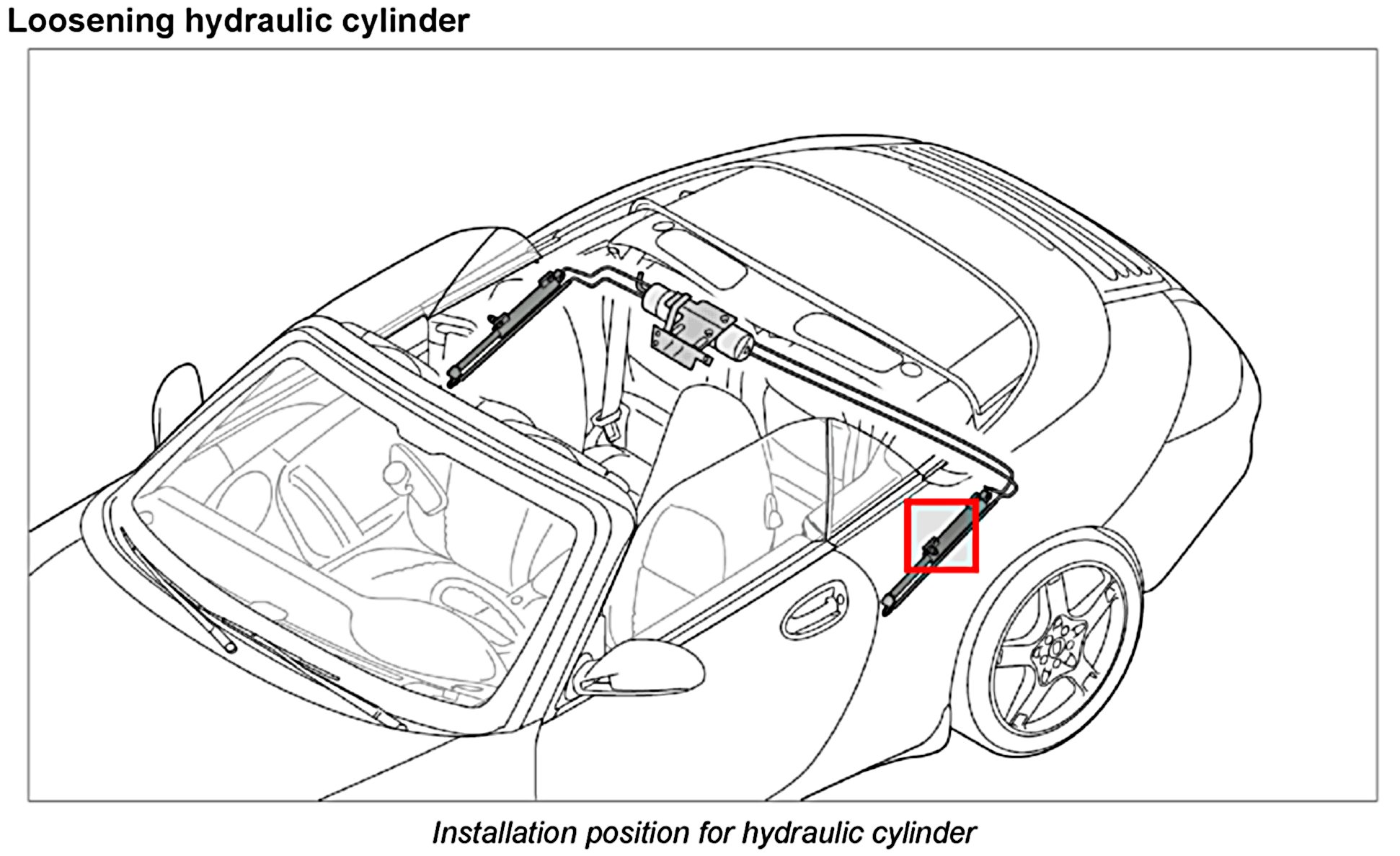 Loosening hydraulic cylinder

Installation position for hydraulic cylinder