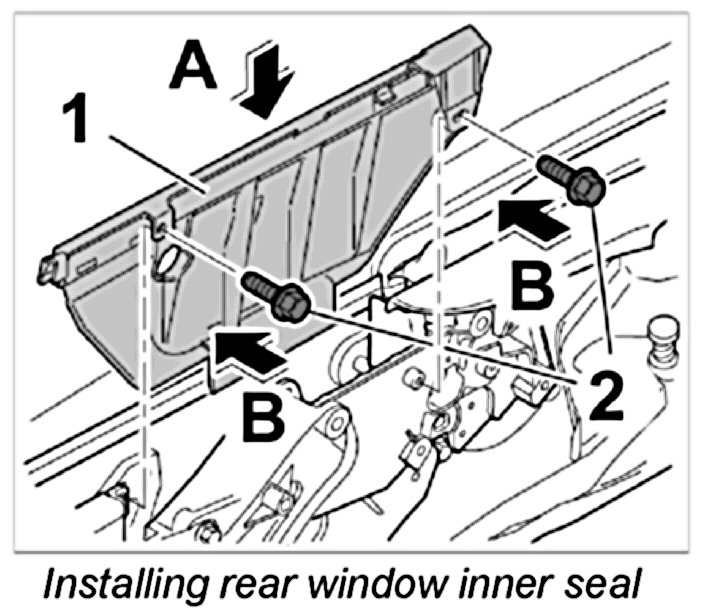 A
1
B
B
2
Installing rear window inner seal