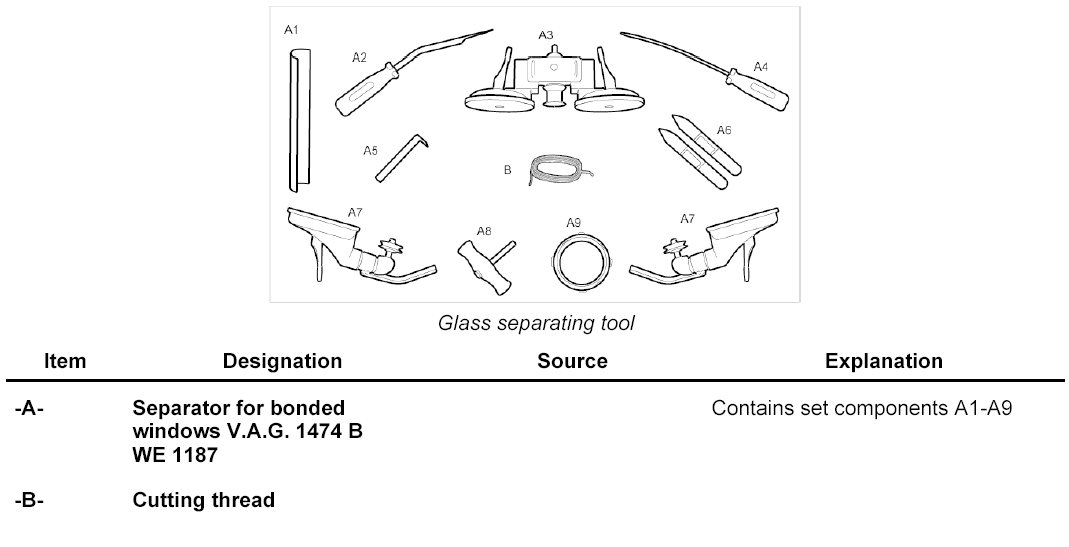 A1
A2
A3
A4
A5
B
A6
A7
A8
A9
A7

Glass separating tool

| Item | Designation | Source | Explanation |
|---|---|---|---|
| -A- | Separator for bonded windows V.A.G. 1474 B WE 1187 | | Contains set components A1-A9 |
| -B- | Cutting thread | | |