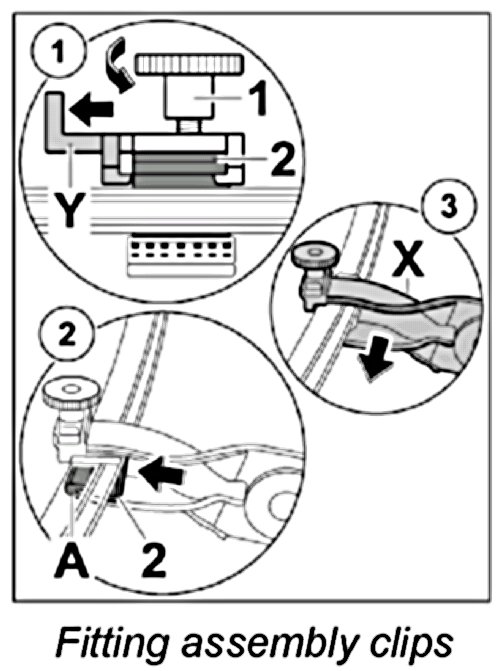 1
1
2
Y
3
X
2
A
2

Fitting assembly clips