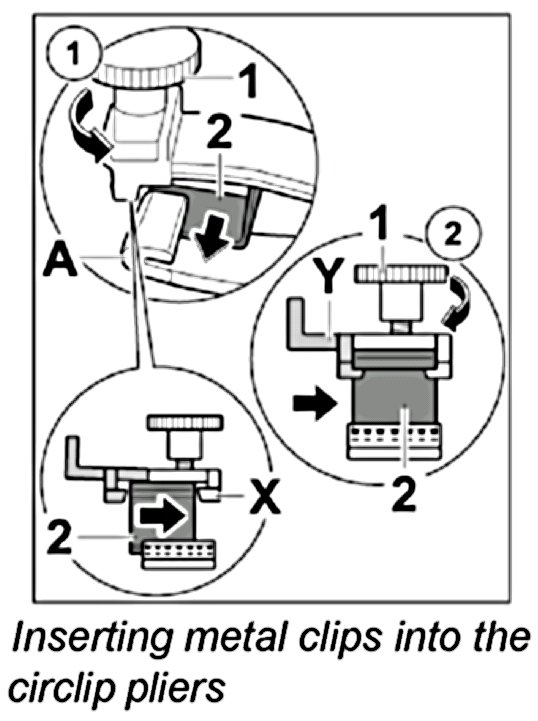 1
1
2
A
1
2
Y
2
X
2

Inserting metal clips into the circlip pliers