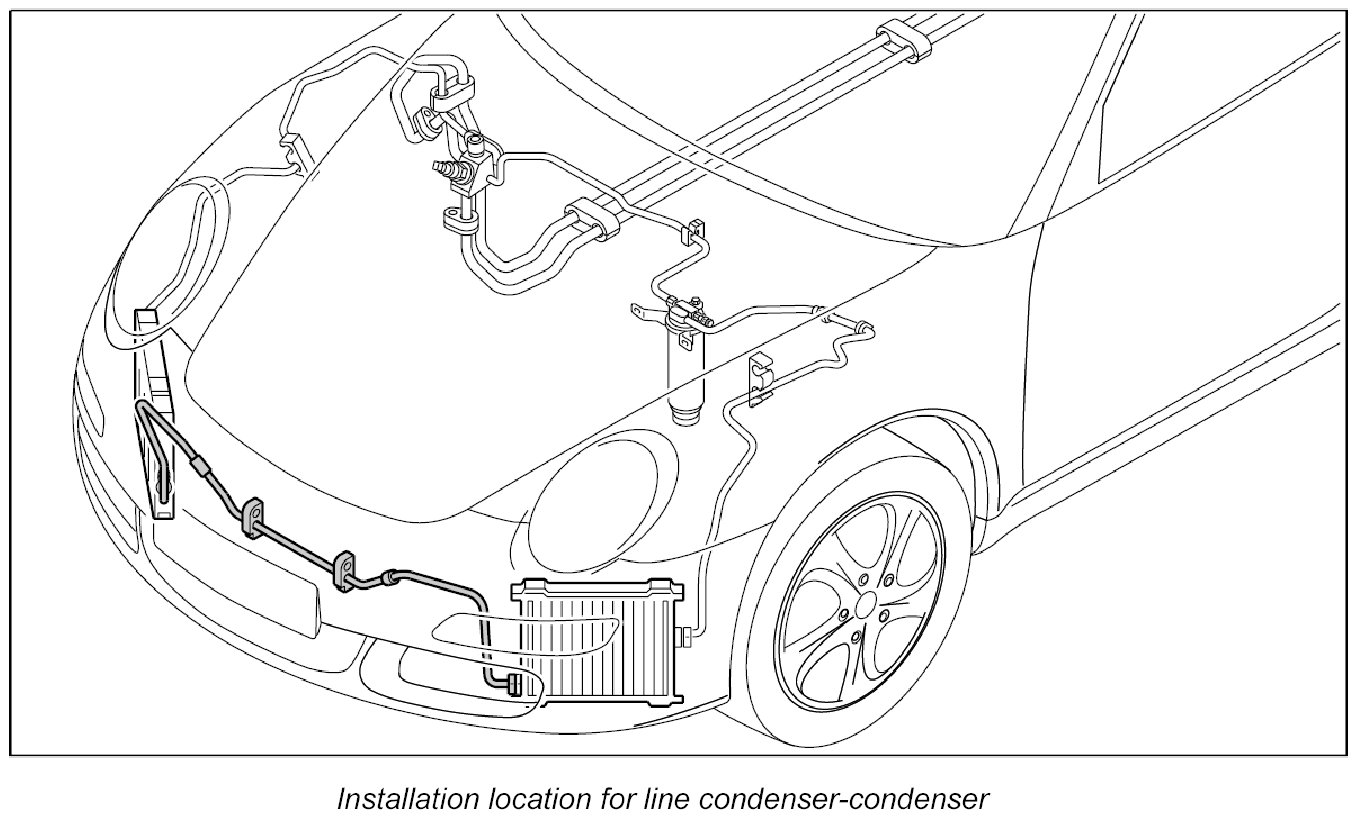 Installation location for line condenser-condenser