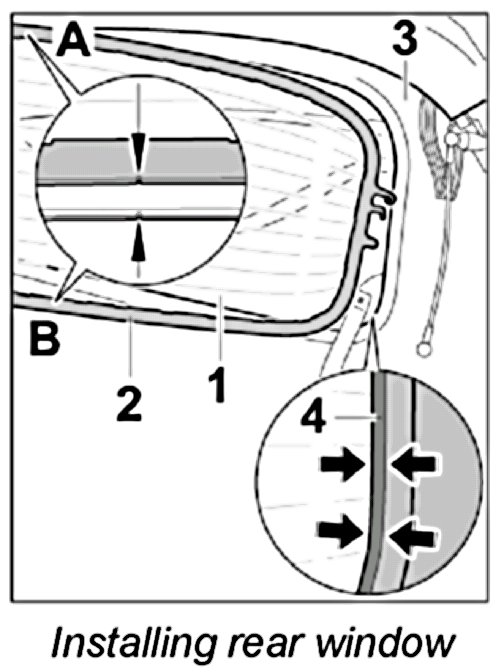 A
3
B
2
1
4

Installing rear window