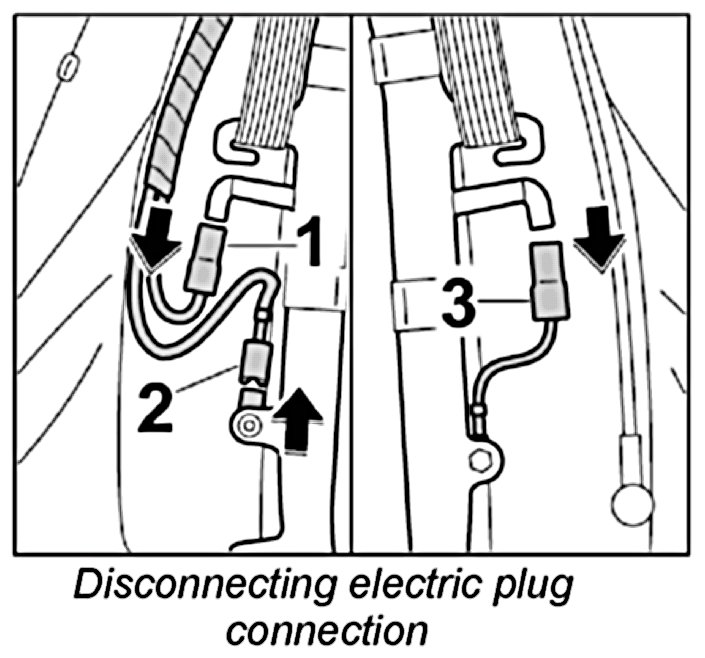 1

2

3

Disconnecting electric plug connection