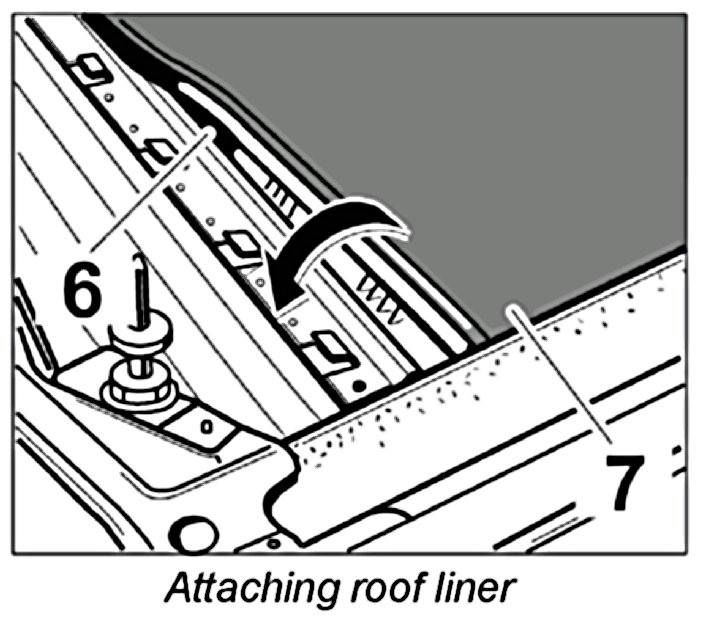 6

7

Attaching roof liner