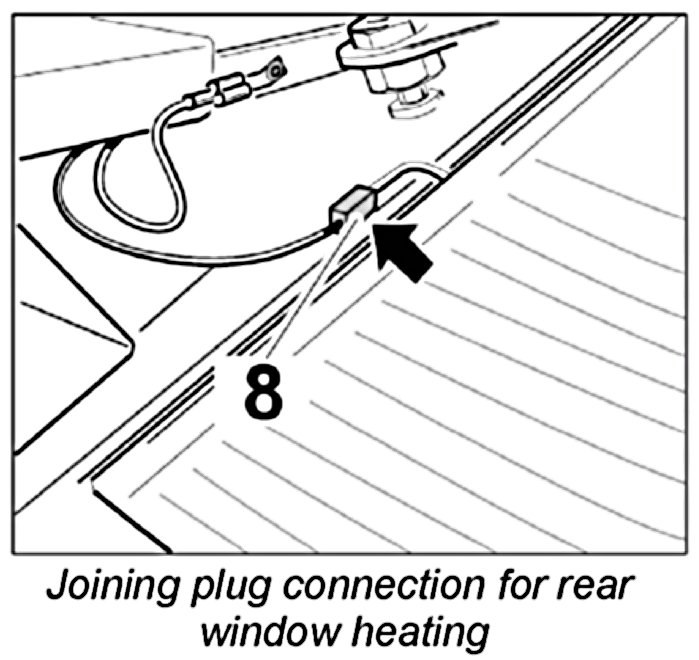 8

Joining plug connection for rear window heating