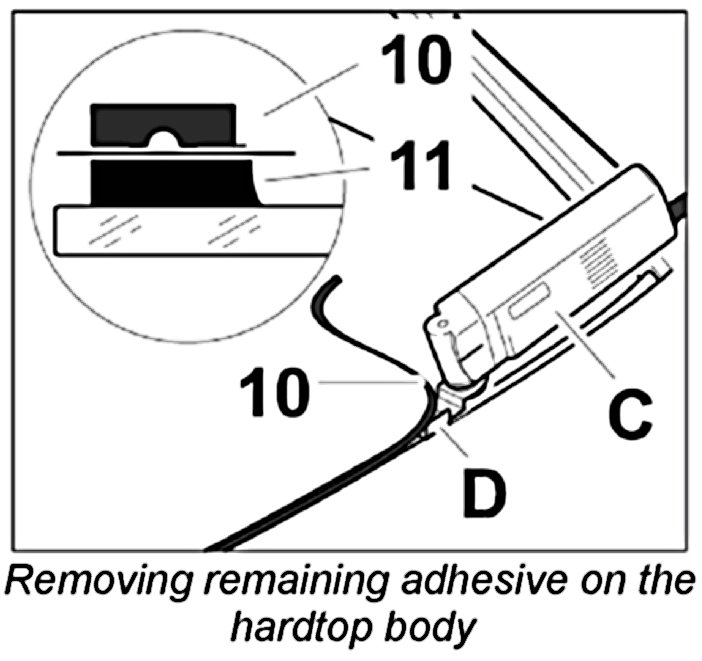 10
11
10
C
D
Removing remaining adhesive on the hardtop body